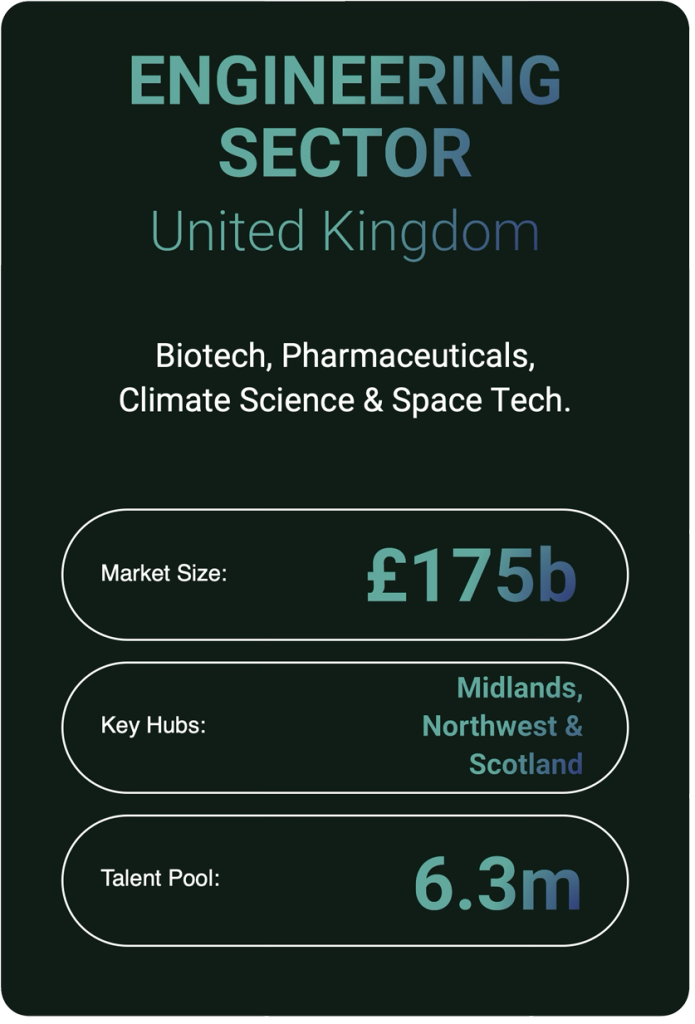 ENGINEERING SECTOR
United Kingdom

Biotech, Pharmaceuticals, Climate Science & Space Tech.

Market Size: £175b

Key Hubs: Midlands, Northwest & Scotland

Talent Pool: 6.3m